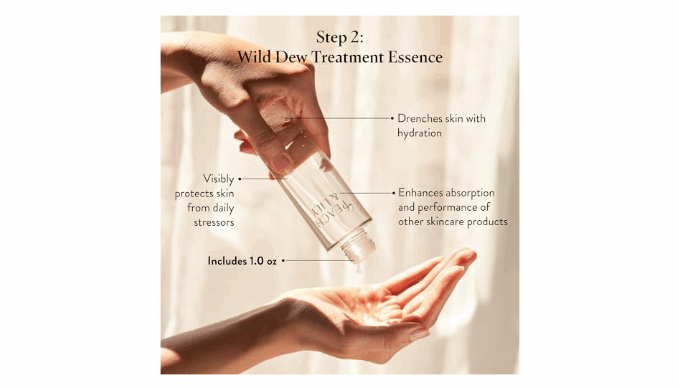 Step 2:
Wild Dew Treatment Essence

Drenches skin with hydration

Visibly protects skin from daily stressors

PEACH & LILY

Enhances absorption and performance of other skincare products

Includes 1.0 oz