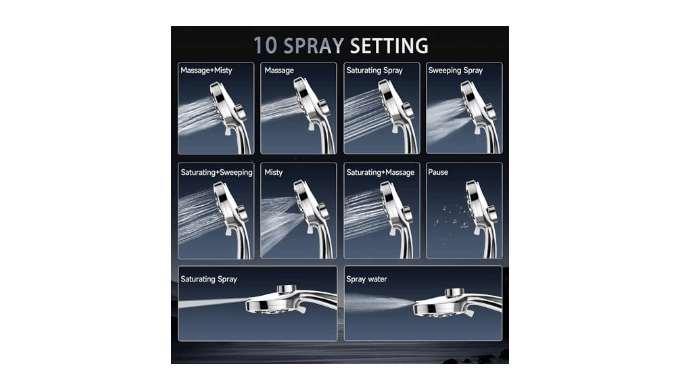 10 SPRAY SETTING

Massage+Misty

Massage

Saturating Spray

Sweeping Spray

Saturating+Sweeping

Misty

Saturating+Massage

Pause

Saturating Spray

Spray water