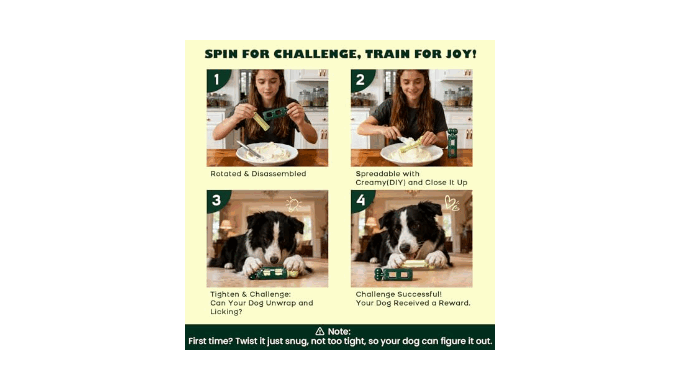 SPIN FOR CHALLENGE, TRAIN FOR JOY!

1

Rotated & Disassembled

2

Spreadable with Creamy(DIY) and Close It Up

3

Tighten & Challenge: Can Your Dog Unwrap and Licking?

4

Challenge Successful! Your Dog Received a Reward.

⚠ Note:
First time? Twist it just snug, not too tight, so your dog can figure it out.