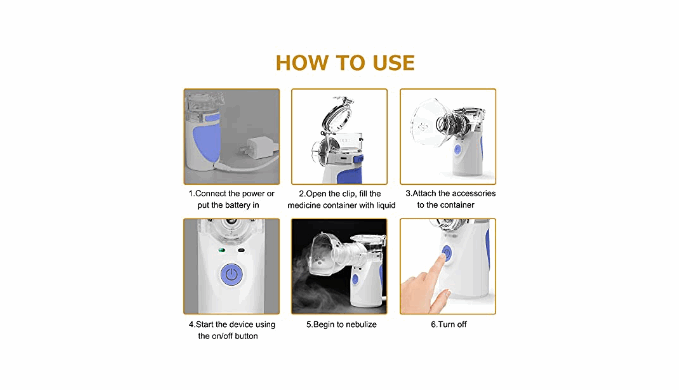 HOW TO USE

1.Connect the power or put the battery in

2.Open the clip, fill the medicine container with liquid

3.Attach the accessories to the container

4.Start the device using the on/off button

5.Begin to nebulize

6.Turn off