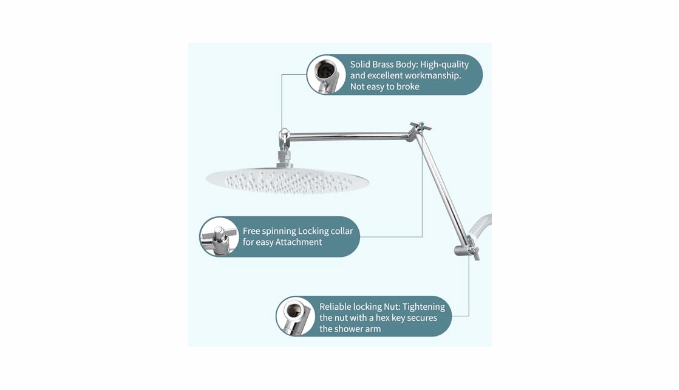 Solid Brass Body: High-quality and excellent workmanship. Not easy to broke

Free spinning Locking collar for easy Attachment

Reliable locking Nut: Tightening the nut with a hex key secures the shower arm