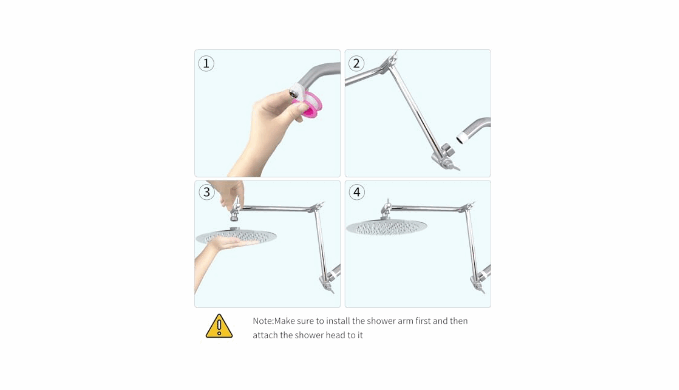 1

2

3

4

Note:Make sure to install the shower arm first and then attach the shower head to it