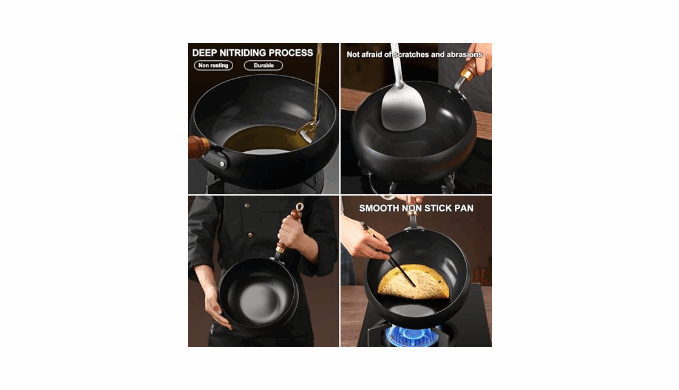 DEEP NITRIDING PROCESS

Non rusting

Durable

Not afraid of scratches and abrasions

SMOOTH NON STICK PAN