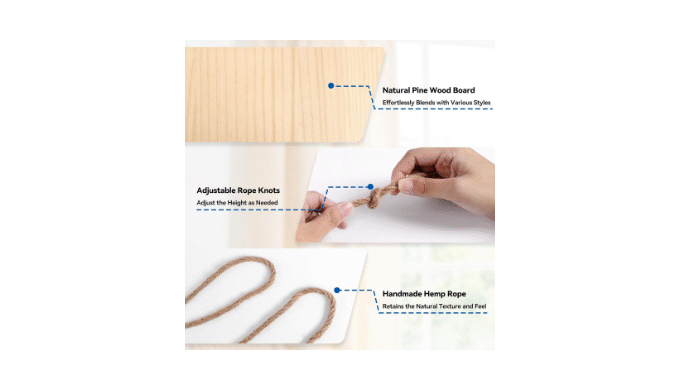 Natural Pine Wood Board
Effortlessly Blends with Various Styles

Adjustable Rope Knots
Adjust the Height as Needed

Handmade Hemp Rope
Retains the Natural Texture and Feel