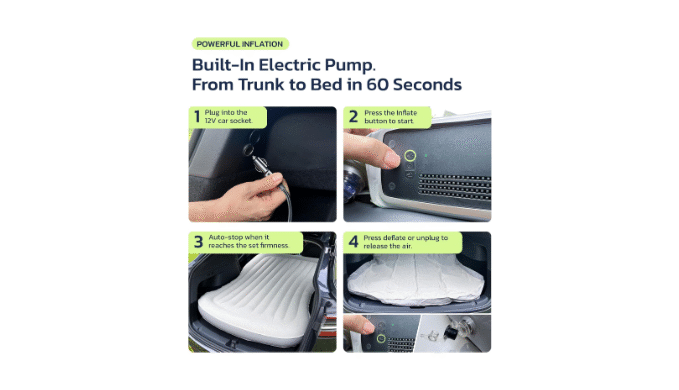 POWERFUL INFLATION

Built-In Electric Pump.
From Trunk to Bed in 60 Seconds

1 Plug into the 12V car socket.

2 Press the Inflate button to start.

3 Auto-stop when it reaches the set firmness.

4 Press deflate or unplug to release the air.