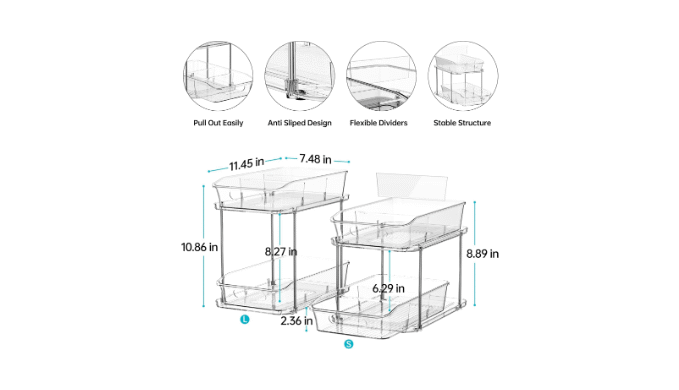 Pull Out Easily
Anti Sliped Design
Flexible Dividers
Stable Structure

11.45 in
7.48 in
10.86 in
8.27 in
8.89 in
6.29 in
2.36 in
L
S