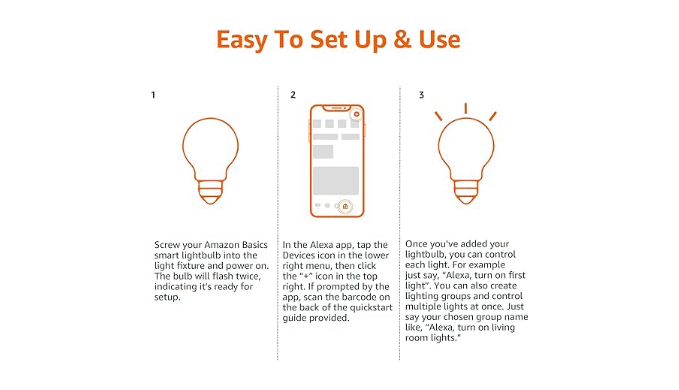 Easy To Set Up & Use

1

Screw your Amazon Basics smart lightbulb into the light fixture and power on. The bulb will flash twice, indicating it's ready for setup.

2

In the Alexa app, tap the Devices icon in the lower right menu, then click the "+" icon in the top right. If prompted by the app, scan the barcode on the back of the quickstart guide provided.

3

Once you've added your lightbulb, you can control each light. For example just say, "Alexa, turn on first light". You can also create lighting groups and control multiple lights at once. Just say your chosen group name like, "Alexa, turn on living room lights."