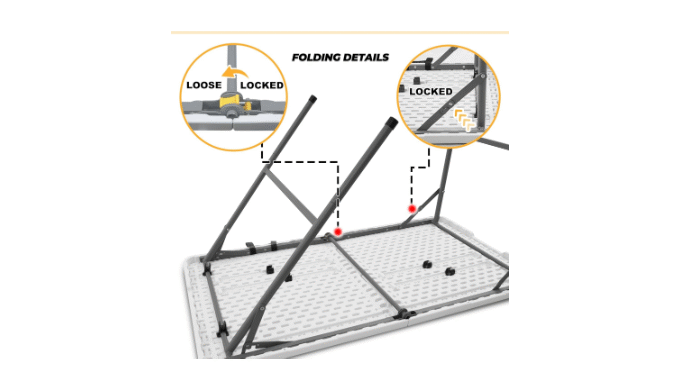 FOLDING DETAILS

LOOSE LOCKED

LOCKED