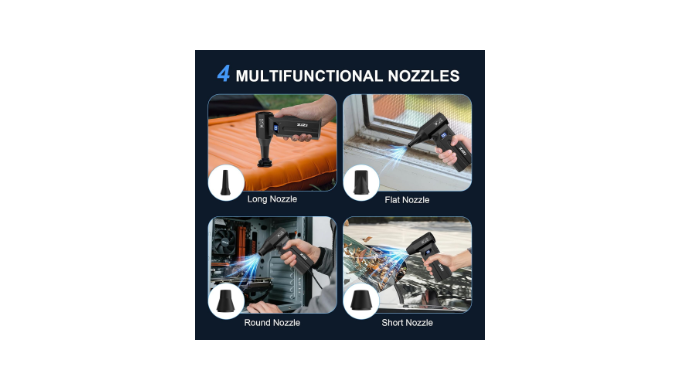 4 MULTIFUNCTIONAL NOZZLES

Long Nozzle

Flat Nozzle

Round Nozzle

Short Nozzle